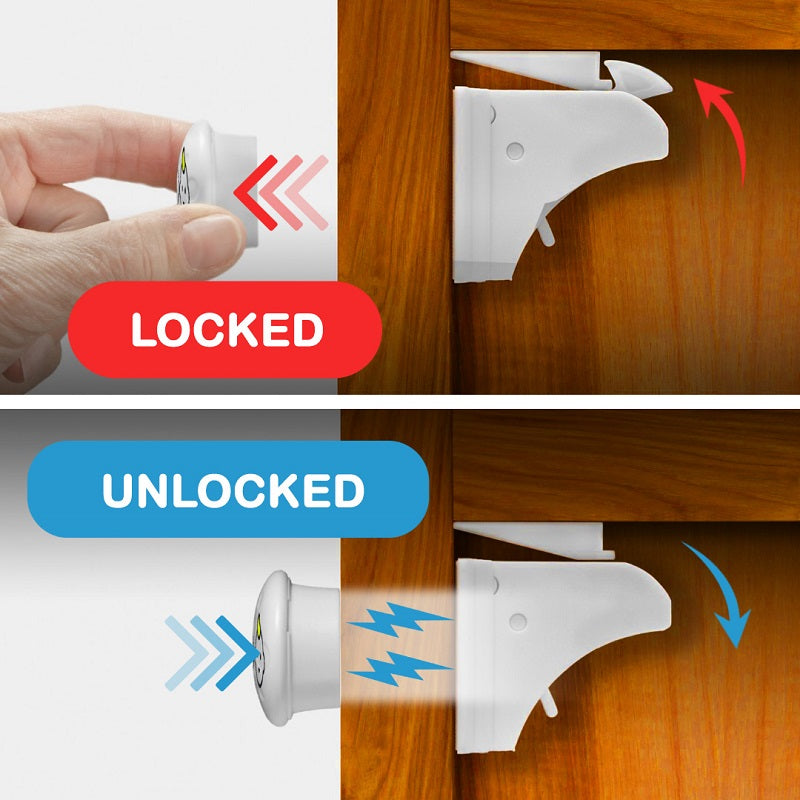 LOCKED

UNLOCKED