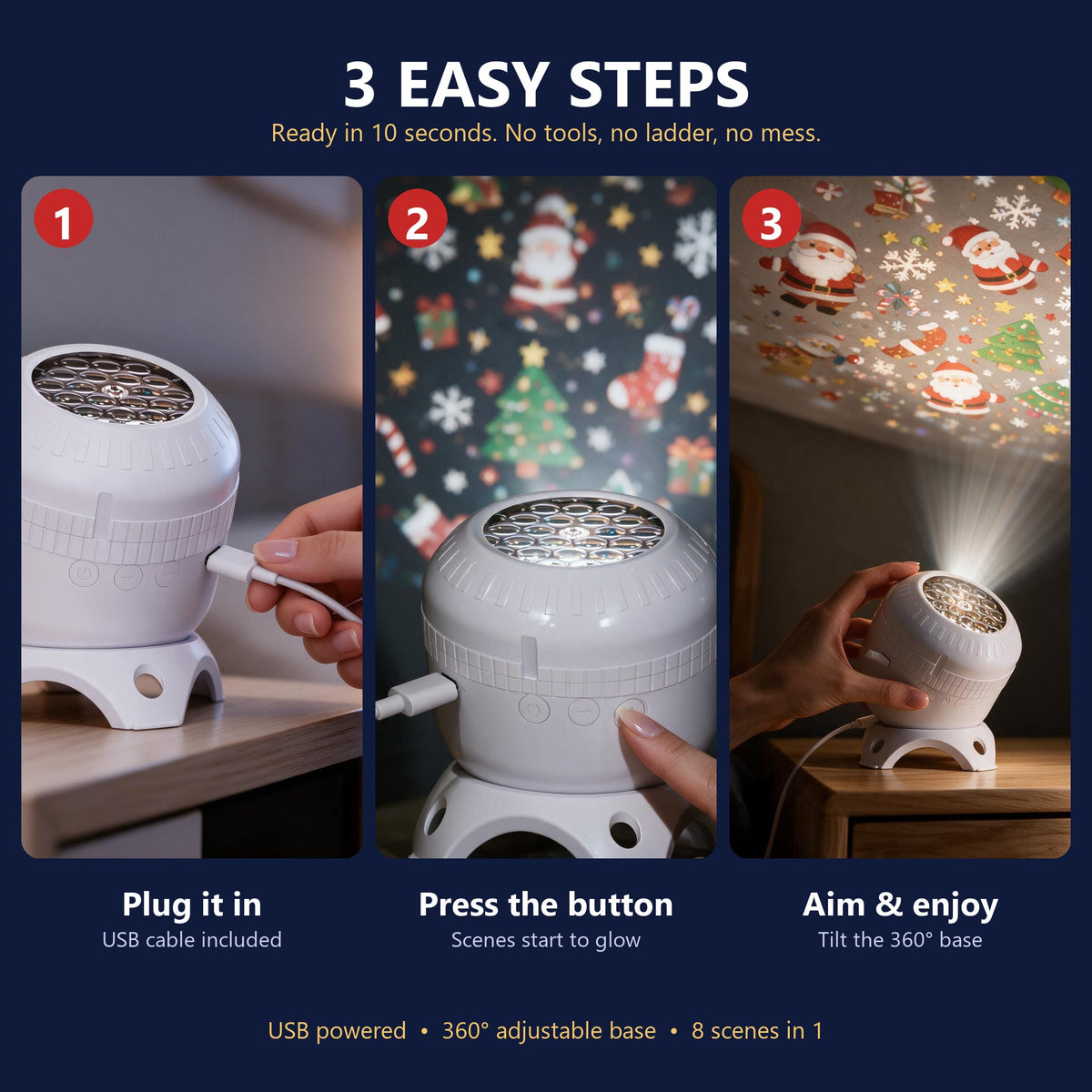 3 EASY STEPS

Ready in 10 seconds. No tools, no ladder, no mess.

1

2

3

Plug it in

USB cable included

Press the button

Scenes start to glow

Aim & enjoy

Tilt the 360° base

USB powered • 360° adjustable base • 8 scenes in 1